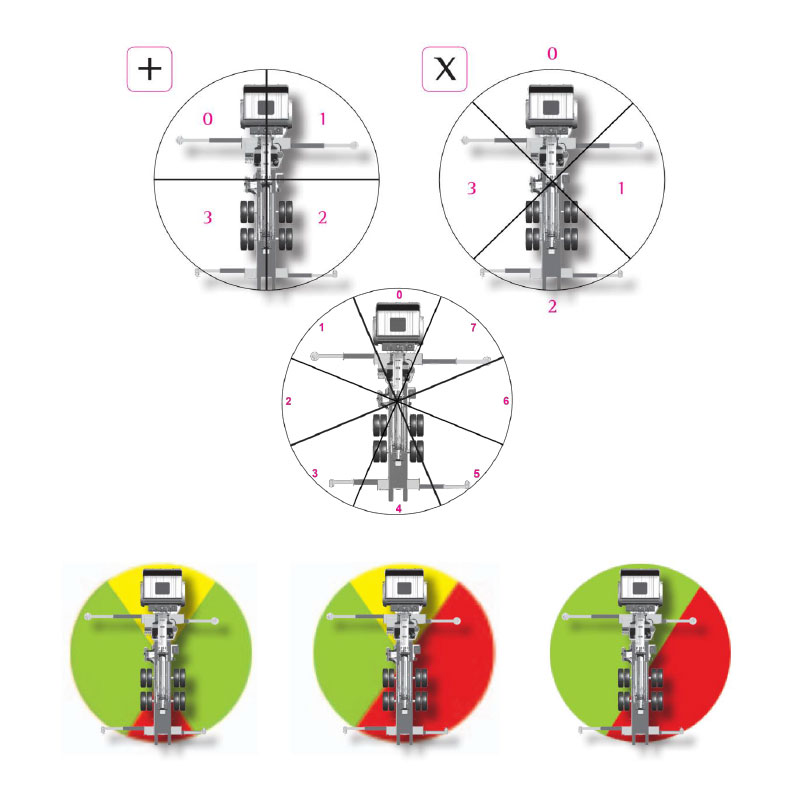 +

0
1
3
2

X

0
3
1
2

0
1
7
2
6
3
5
4